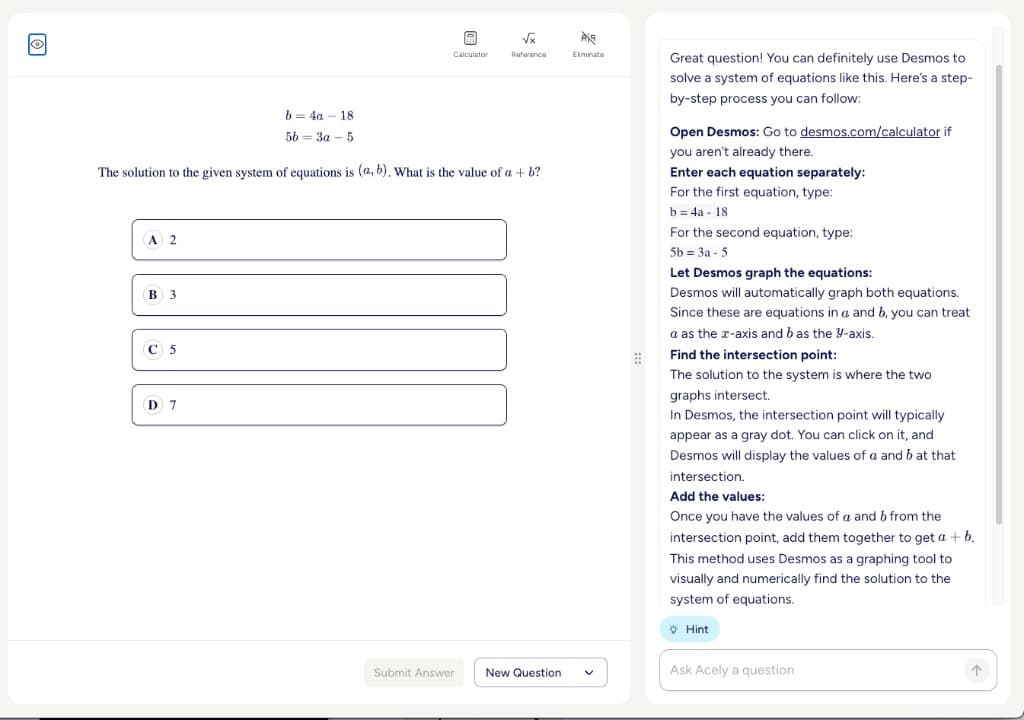 Calculator Reference Eliminate

$b = 4a - 18$
$5b = 3a - 5$

The solution to the given system of equations is $(a, b)$. What is the value of $a + b$?

A 2

B 3

C 5

D 7

Submit Answer New Question

Great question! You can definitely use Desmos to solve a system of equations like this. Here's a step-by-step process you can follow:

Open Desmos: Go to desmos.com/calculator if you aren't already there.
Enter each equation separately:
For the first equation, type:
b = 4a - 18
For the second equation, type:
5b = 3a - 5
Let Desmos graph the equations:
Desmos will automatically graph both equations. Since these are equations in $a$ and $b$, you can treat $a$ as the $x$-axis and $b$ as the $y$-axis.
Find the intersection point:
The solution to the system is where the two graphs intersect.
In Desmos, the intersection point will typically appear as a gray dot. You can click on it, and Desmos will display the values of $a$ and $b$ at that intersection.
Add the values:
Once you have the values of $a$ and $b$ from the intersection point, add them together to get $a + b$.
This method uses Desmos as a graphing tool to visually and numerically find the solution to the system of equations.

Hint

Ask Acely a question